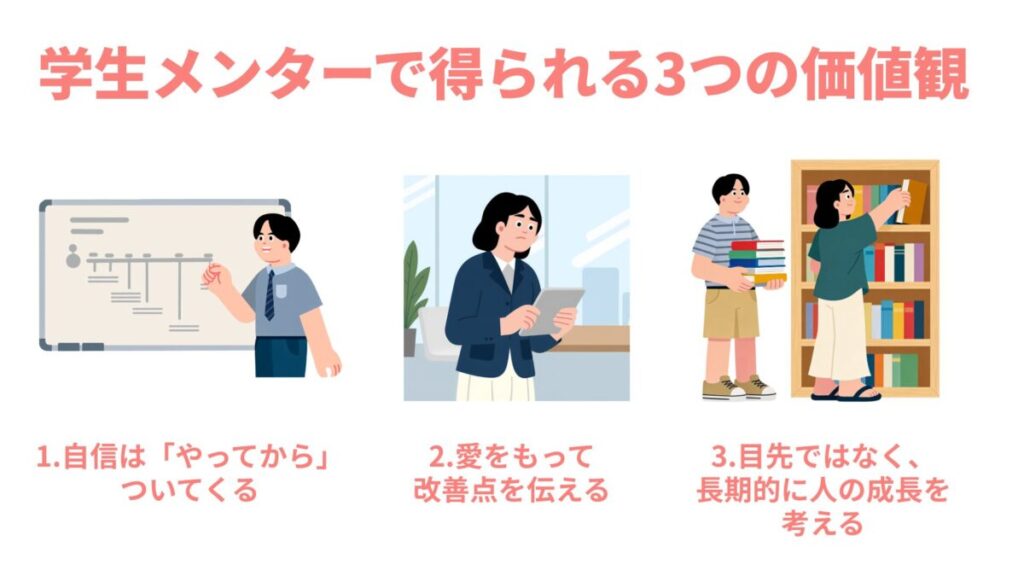 学生メンターで得られる3つの価値観

1.自信は「やってから」ついてくる

2.愛をもって改善点を伝える

3.目先ではなく、長期的に人の成長を考える