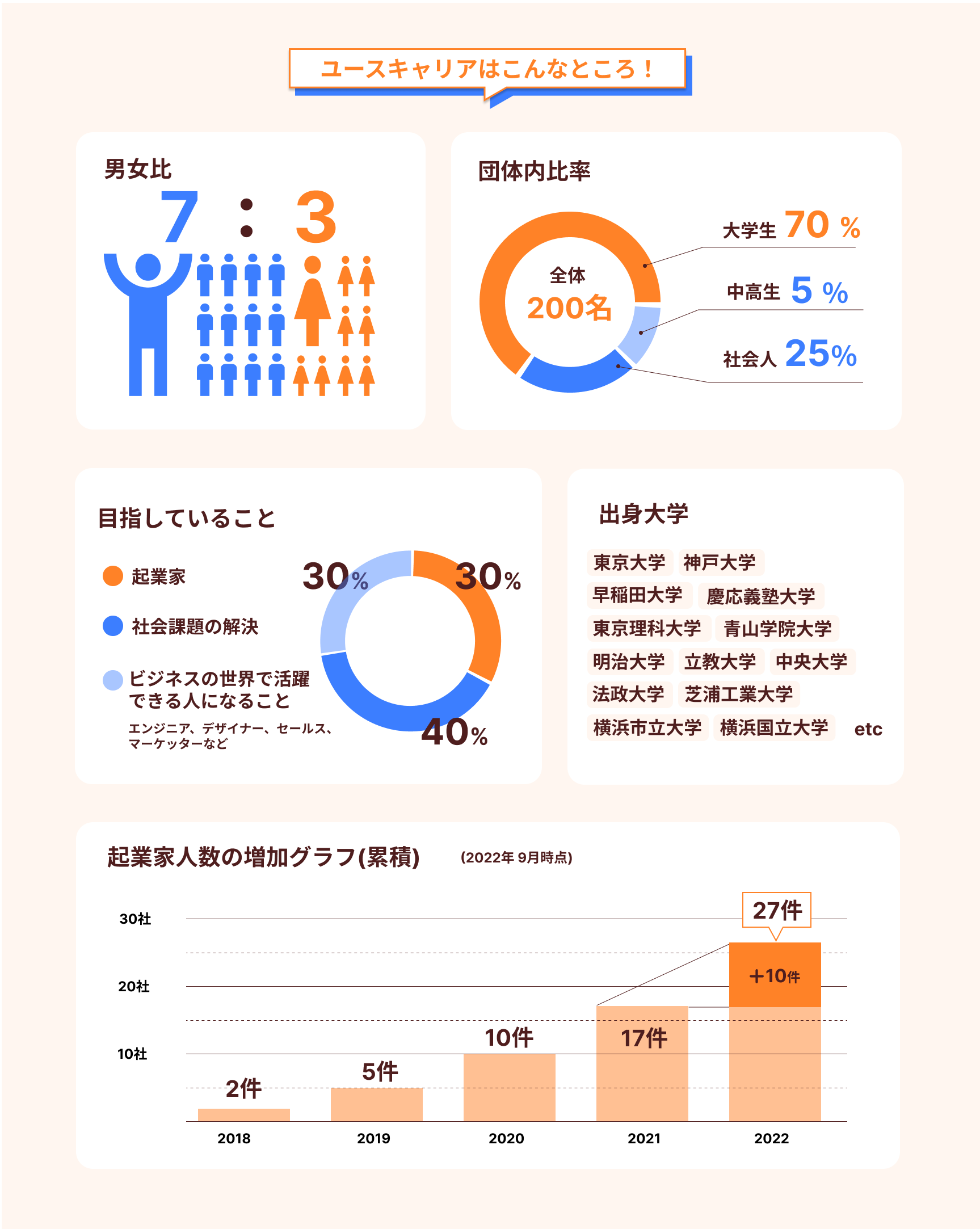 ユースキャリアはこんなところ！

男女比
7 : 3

団体内比率
全体
200名
大学生 70 %
中高生 5 %
社会人 25%

目指していること
起業家
社会課題の解決
ビジネスの世界で活躍できる人になること
エンジニア、デザイナー、セールス、マーケッターなど
30%
30%
40%

出身大学
東京大学 神戸大学
早稲田大学 慶応義塾大学
東京理科大学 青山学院大学
明治大学 立教大学 中央大学
法政大学 芝浦工業大学
横浜市立大学 横浜国立大学 etc

起業家人数の増加グラフ(累積) (2022年 9月時点)

30社
20社
10社
2件
5件
10件
17件
27件
+10件
2018
2019
2020
2021
2022